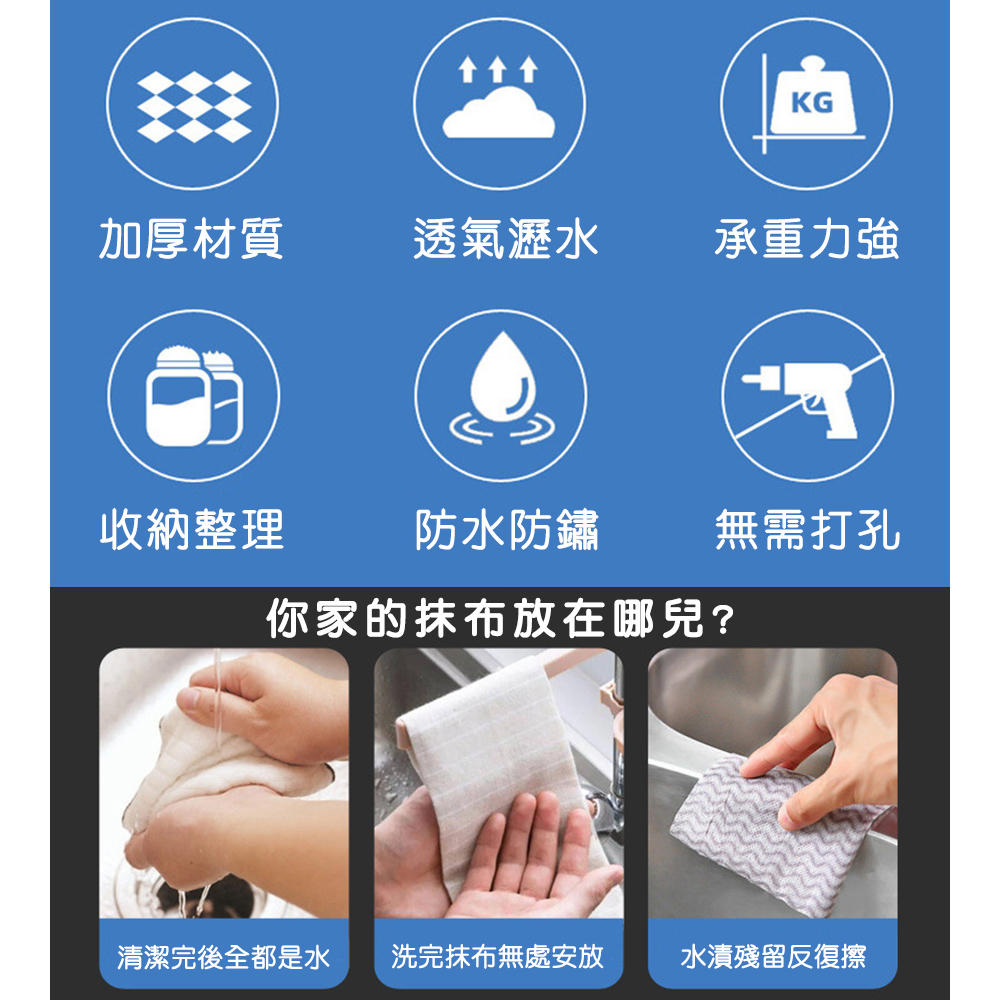 KG

加厚材質

透氣瀝水

承重力強

收納整理

防水防鏽

無需打孔

你家的抹布放在哪兒?

清潔完後全都是水

洗完抹布無處安放

水漬殘留反復擦