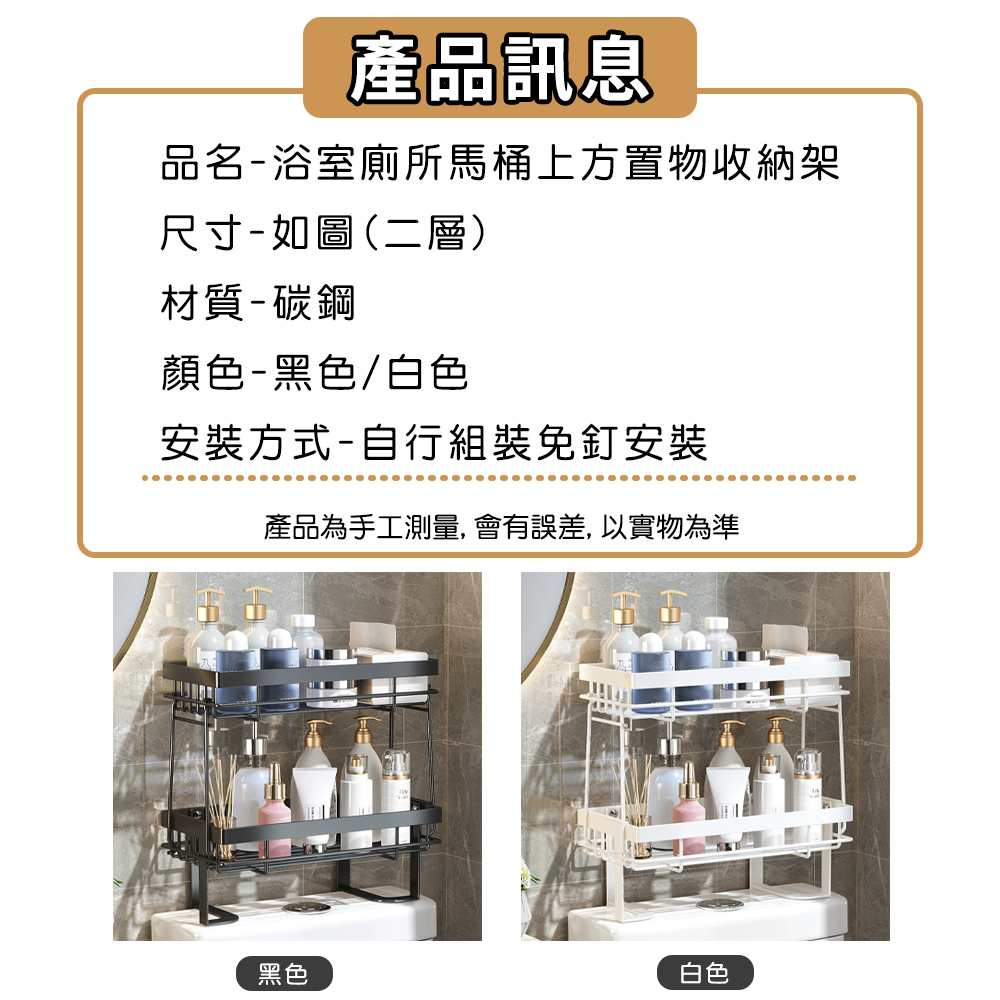 產品訊息

品名-浴室廁所馬桶上方置物收納架

尺寸-如圖(二層)

材質-碳鋼

顏色-黑色/白色

安裝方式-自行組裝免釘安裝

產品為手工測量, 會有誤差, 以實物為準

黑色

白色