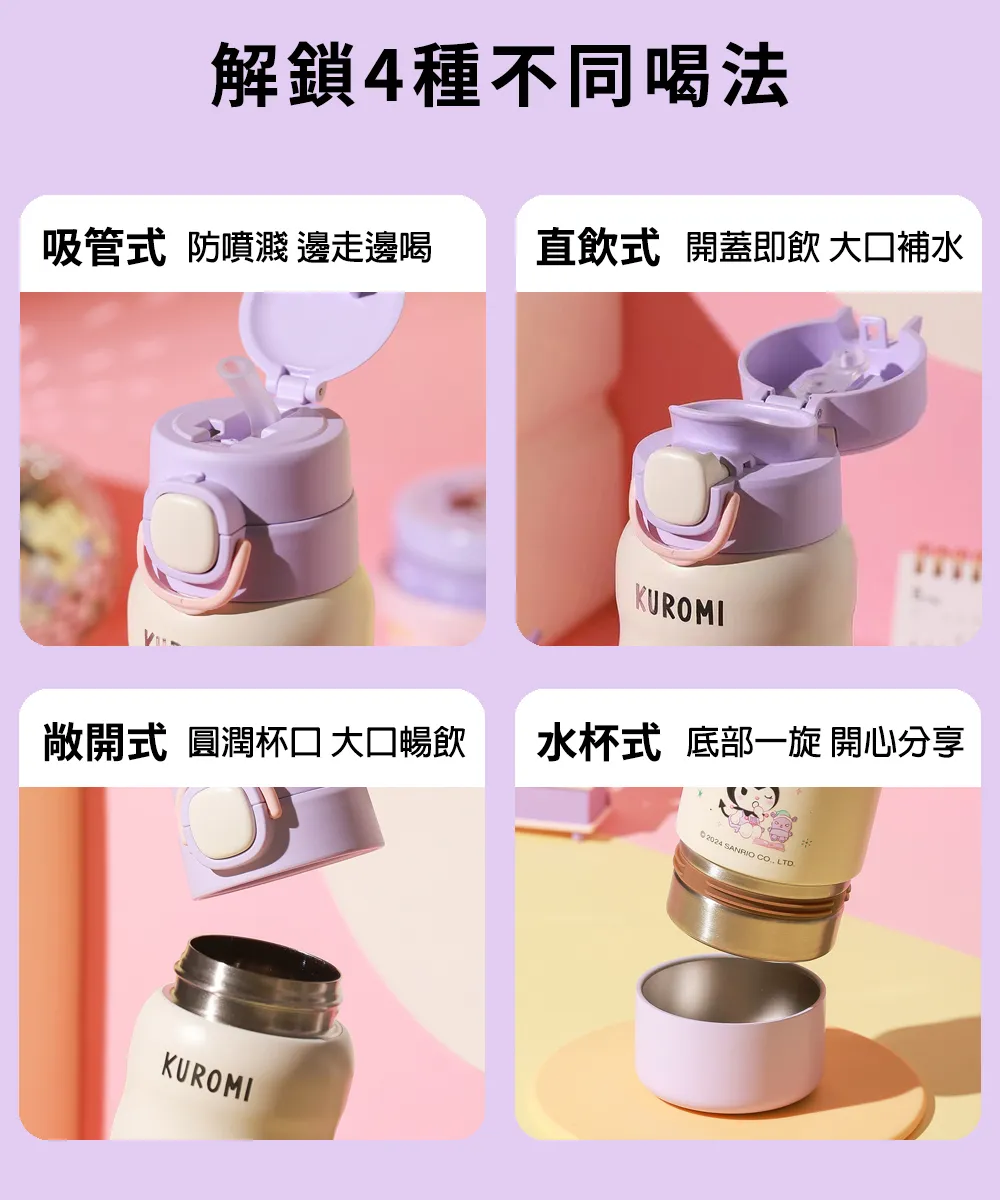 解鎖4種不同喝法

吸管式 防噴濺 邊走邊喝

直飲式 開蓋即飲 大口補水

KUROMI

敞開式 圓潤杯口 大口暢飲

KUROMI

水杯式 底部一旋 開心分享

© 2024 SANRIO CO., LTD.